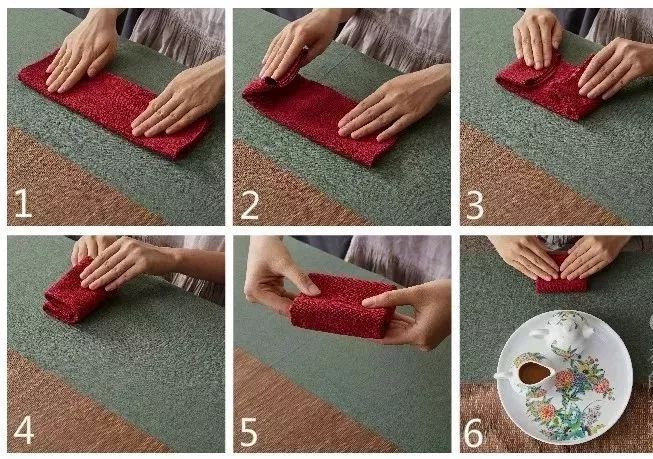 1
2
3
4
5
6